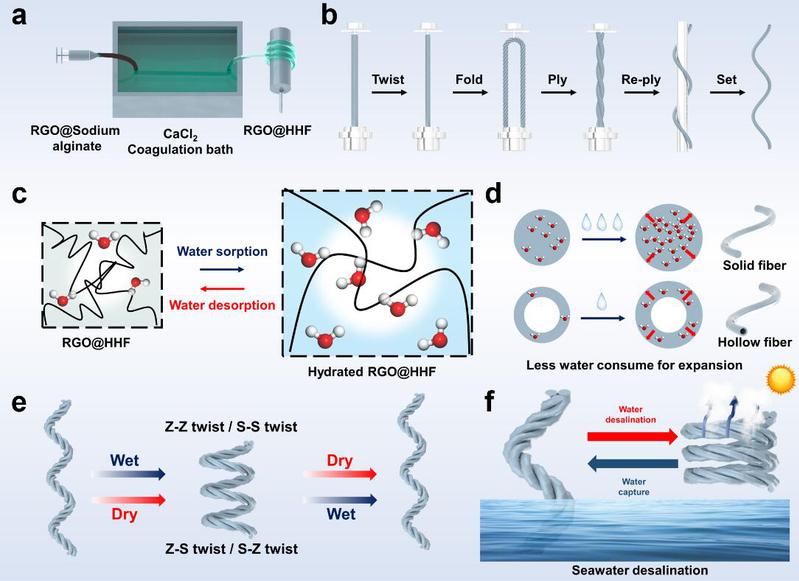 a

RGO@Sodium alginate

$CaCl_2$ Coagulation bath

RGO@HHF

b

Twist

Fold

Ply

Re-ply

Set

c

Water sorption

Water desorption

RGO@HHF

Hydrated RGO@HHF

d

Solid fiber

Hollow fiber

Less water consume for expansion

e

Z-Z twist / S-S twist

Wet

Dry

Dry

Wet

Z-S twist / S-Z twist

f

Water desalination

Water capture

Seawater desalination